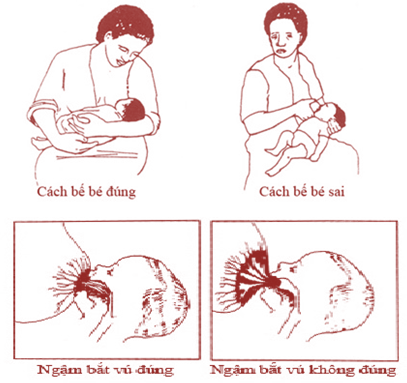 Cách bế bé đúng

Cách bế bé sai

Ngậm bắt vú đúng

Ngậm bắt vú không đúng